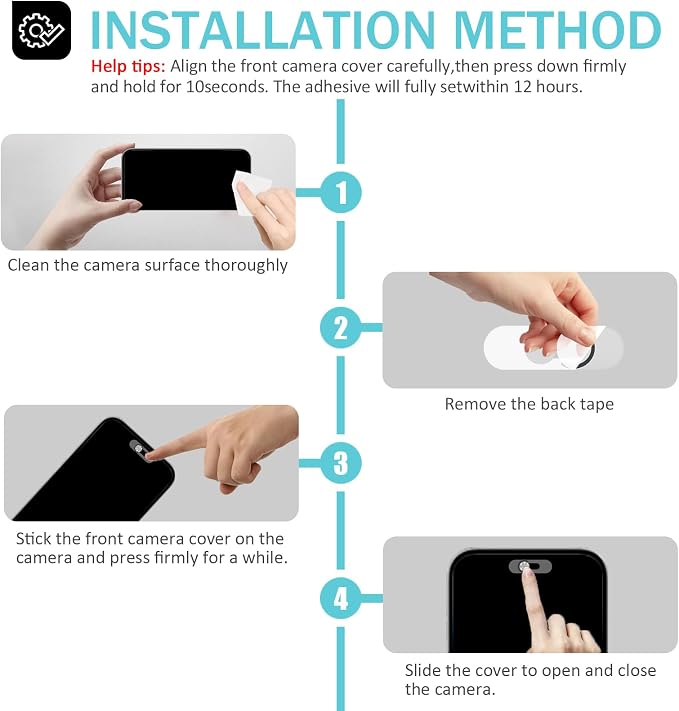 INSTALLATION METHOD

Help tips: Align the front camera cover carefully,then press down firmly and hold for 10seconds. The adhesive will fully setwithin 12 hours.

1

Clean the camera surface thoroughly

2

Remove the back tape

3

Stick the front camera cover on the camera and press firmly for a while.

4

Slide the cover to open and close the camera.