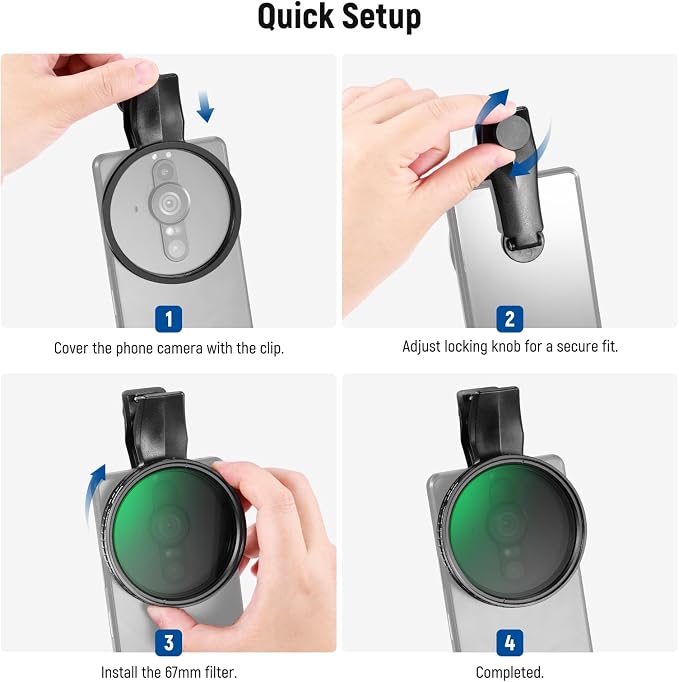 Quick Setup

1
Cover the phone camera with the clip.

2
Adjust locking knob for a secure fit.

3
Install the 67mm filter.

4
Completed.