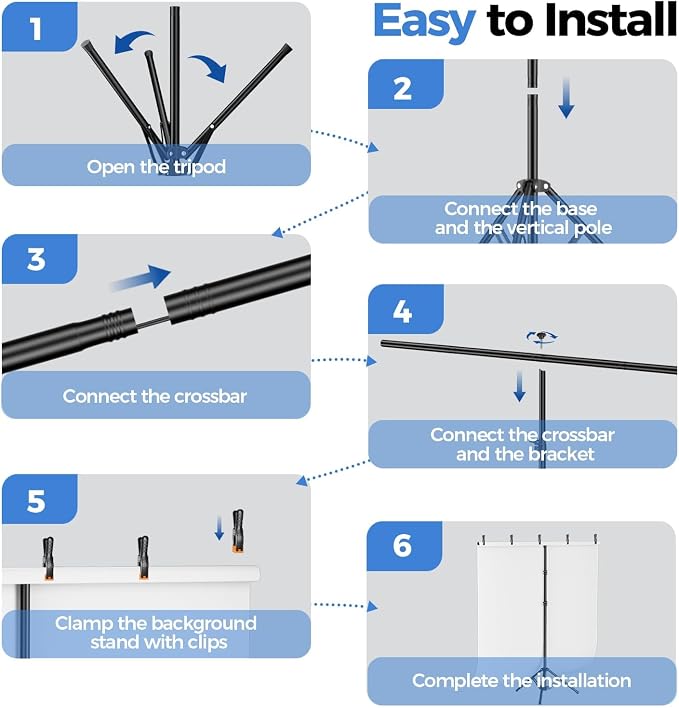 Easy to Install

1

Open the tripod

2

Connect the base and the vertical pole

3

Connect the crossbar

4

Connect the crossbar and the bracket

5

Clamp the background stand with clips

6

Complete the installation