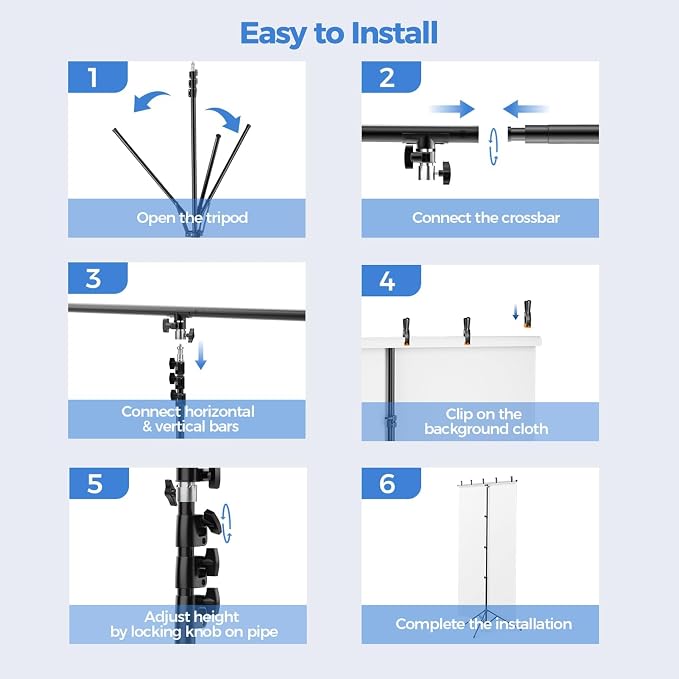 Easy to Install

1

Open the tripod

2

Connect the crossbar

3

Connect horizontal & vertical bars

4

Clip on the background cloth

5

Adjust height by locking knob on pipe

6

Complete the installation