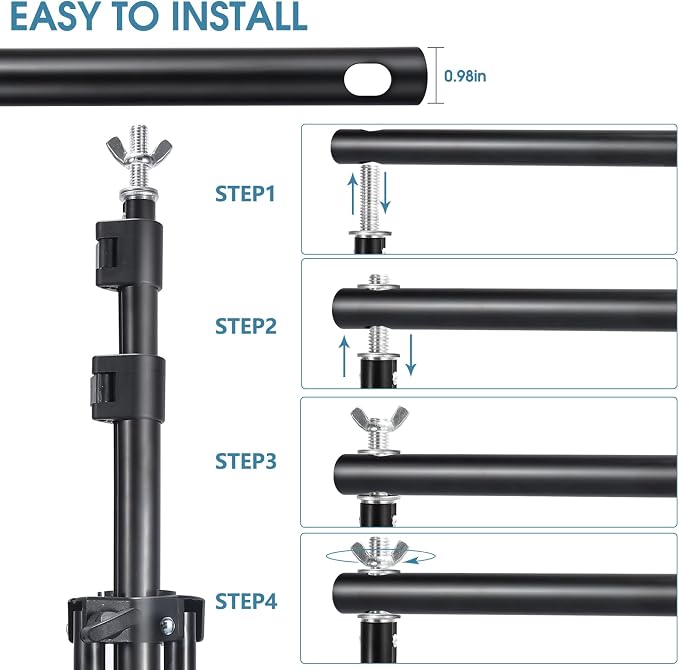 EASY TO INSTALL

0.98in

STEP1

STEP2

STEP3

STEP4