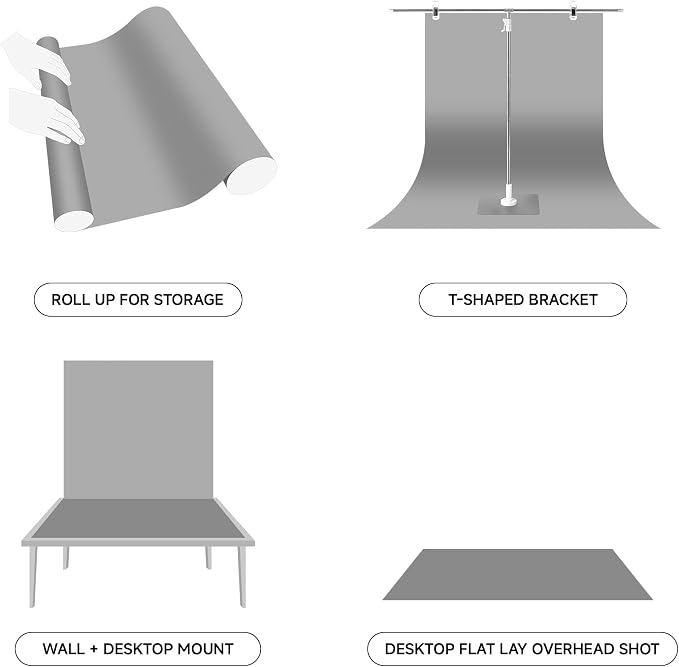 ROLL UP FOR STORAGE

T-SHAPED BRACKET

WALL + DESKTOP MOUNT

DESKTOP FLAT LAY OVERHEAD SHOT