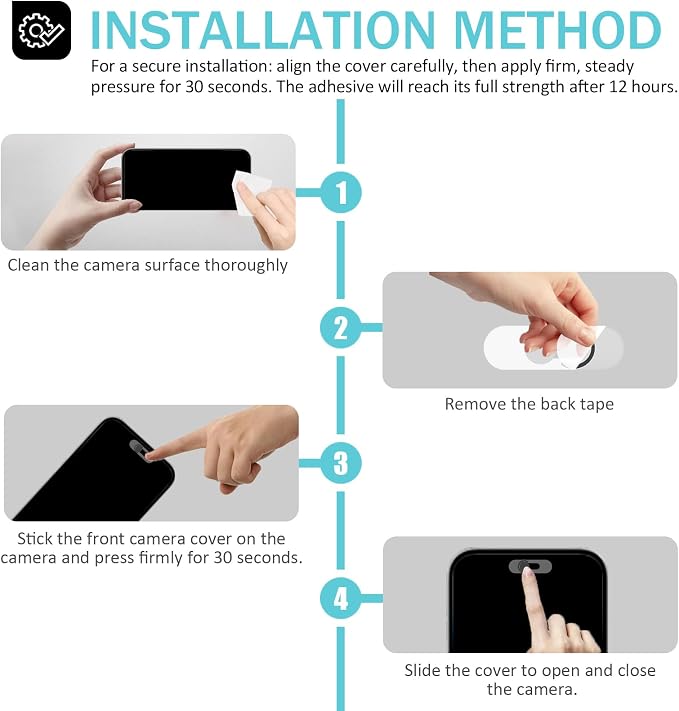 INSTALLATION METHOD

For a secure installation: align the cover carefully, then apply firm, steady pressure for 30 seconds. The adhesive will reach its full strength after 12 hours.

1

Clean the camera surface thoroughly

2

Remove the back tape

3

Stick the front camera cover on the camera and press firmly for 30 seconds.

4

Slide the cover to open and close the camera.