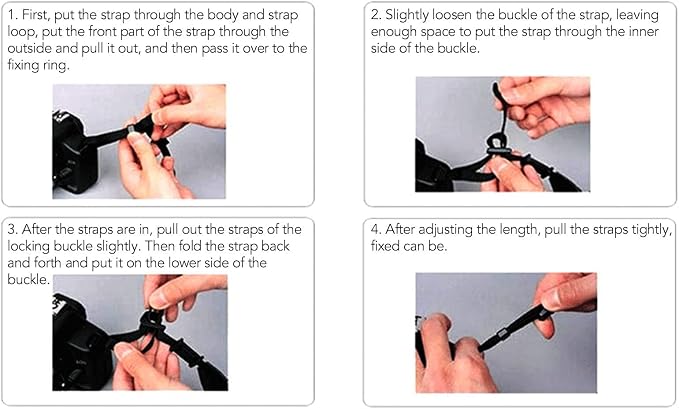 1. First, put the strap through the body and strap loop, put the front part of the strap through the outside and pull it out, and then pass it over to the fixing ring.

2. Slightly loosen the buckle of the strap, leaving enough space to put the strap through the inner side of the buckle.

3. After the straps are in, pull out the straps of the locking buckle slightly. Then fold the strap back and forth and put it on the lower side of the buckle.

4. After adjusting the length, pull the straps tightly, fixed can be.