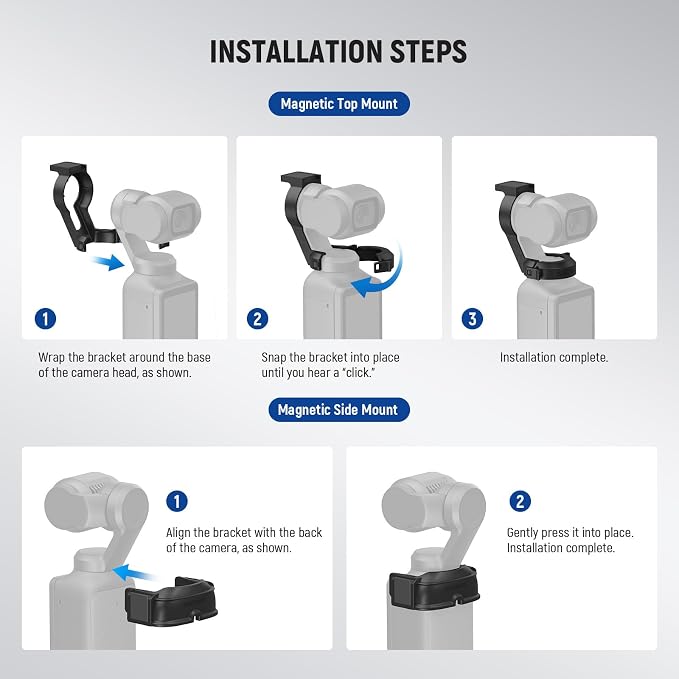 INSTALLATION STEPS

Magnetic Top Mount

1

Wrap the bracket around the base of the camera head, as shown.

2

Snap the bracket into place until you hear a "click."

3

Installation complete.

Magnetic Side Mount

1

Align the bracket with the back of the camera, as shown.

2

Gently press it into place. Installation complete.