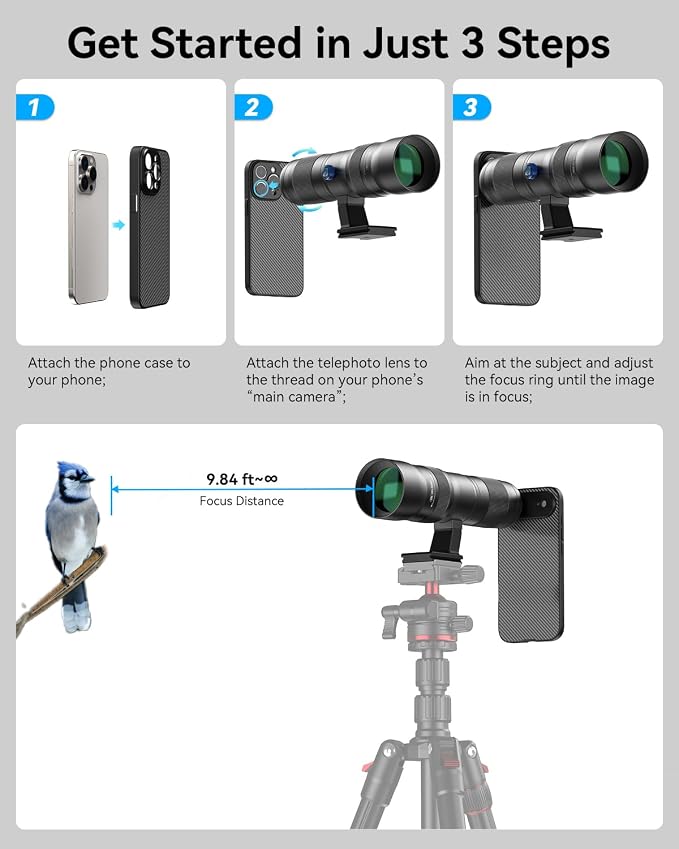 Get Started in Just 3 Steps

1

Attach the phone case to your phone;

2

Attach the telephoto lens to the thread on your phone's "main camera";

3

Aim at the subject and adjust the focus ring until the image is in focus;

9.84 ft~∞
Focus Distance