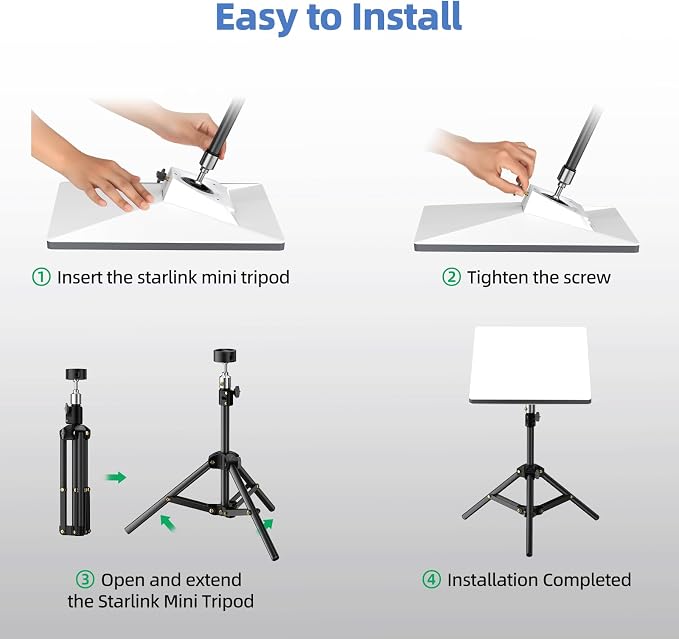 Easy to Install

① Insert the starlink mini tripod

② Tighten the screw

③ Open and extend the Starlink Mini Tripod

④ Installation Completed