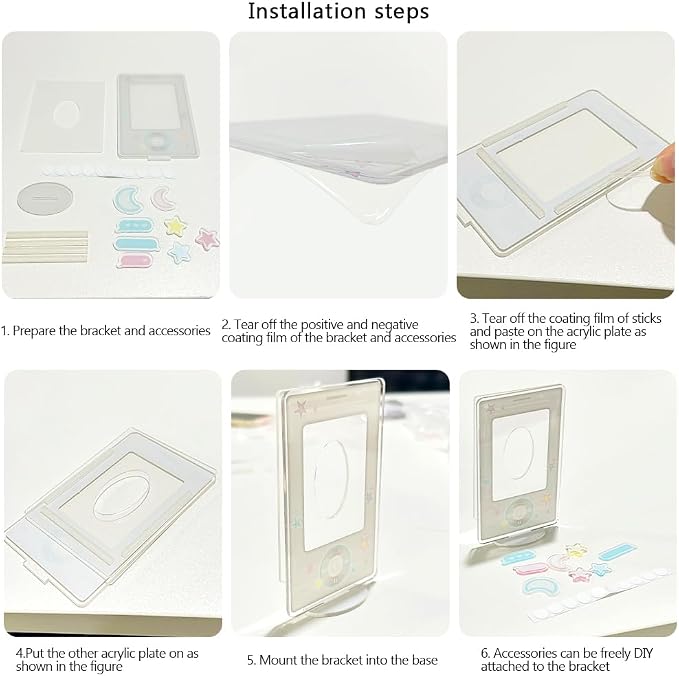 Installation steps

1. Prepare the bracket and accessories

2. Tear off the positive and negative coating film of the bracket and accessories

3. Tear off the coating film of sticks and paste on the acrylic plate as shown in the figure

4.Put the other acrylic plate on as shown in the figure

5. Mount the bracket into the base

6. Accessories can be freely DIY attached to the bracket