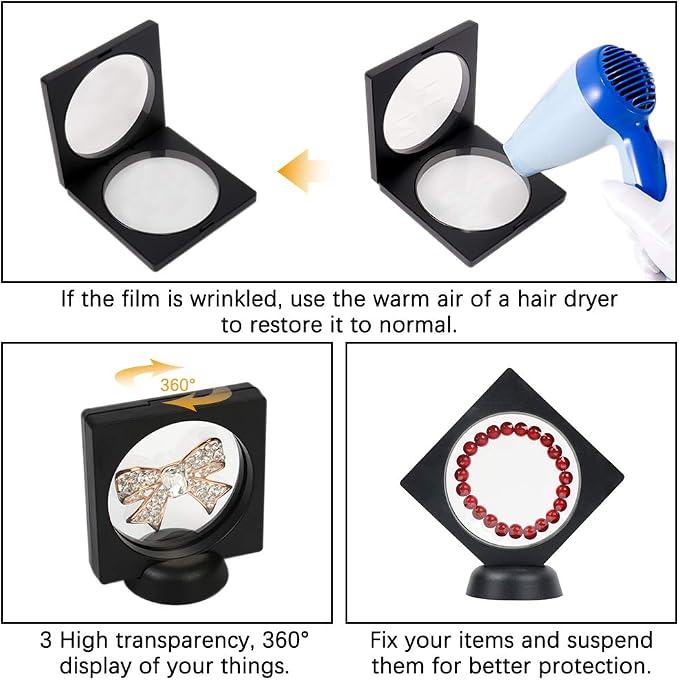 If the film is wrinkled, use the warm air of a hair dryer to restore it to normal.

360°

3 High transparency, 360° display of your things.

Fix your items and suspend them for better protection.