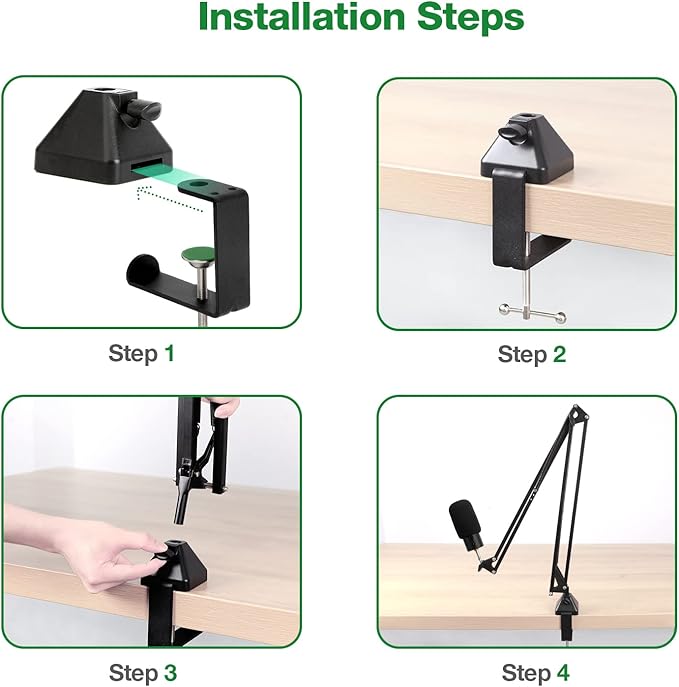 Installation Steps

Step 1

Step 2

Step 3

Step 4