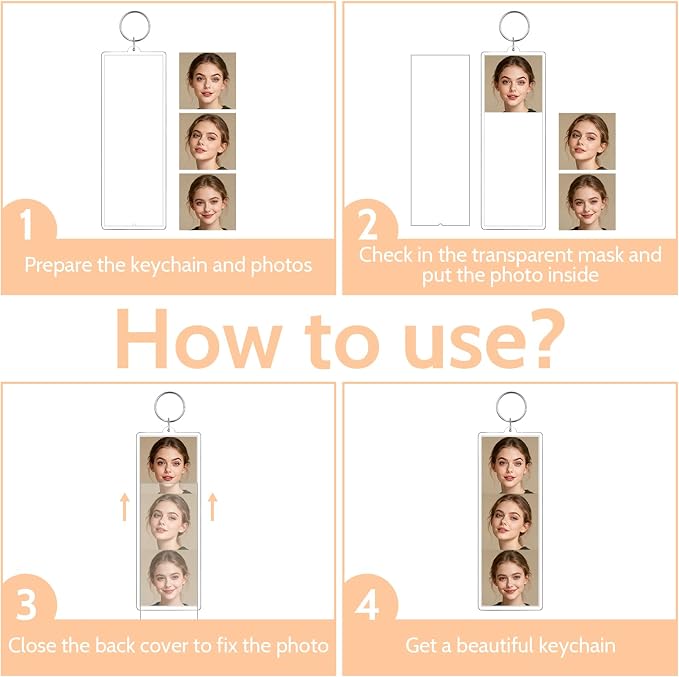 1

Prepare the keychain and photos

2

Check in the transparent mask and put the photo inside

How to use?

3

Close the back cover to fix the photo

4

Get a beautiful keychain