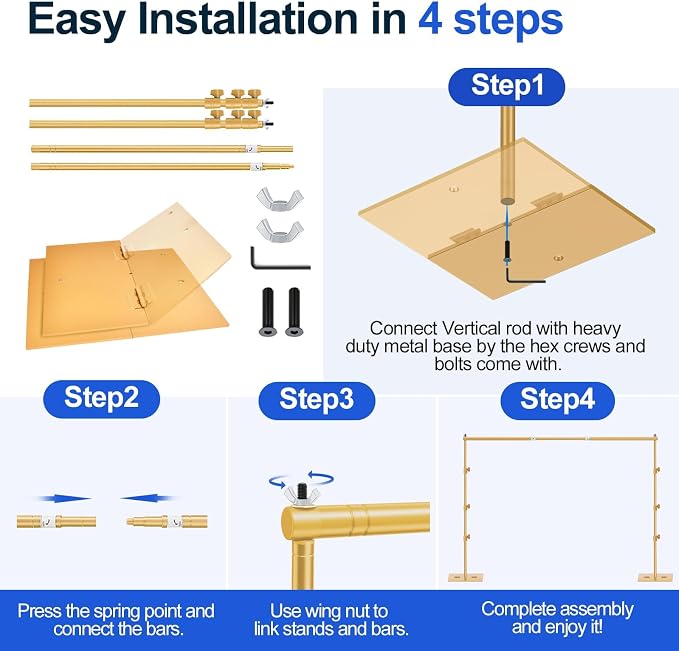 Easy Installation in 4 steps

Step1

Connect Vertical rod with heavy duty metal base by the hex crews and bolts come with.

Step2

Step3

Step4

Press the spring point and connect the bars.

Use wing nut to link stands and bars.

Complete assembly and enjoy it!