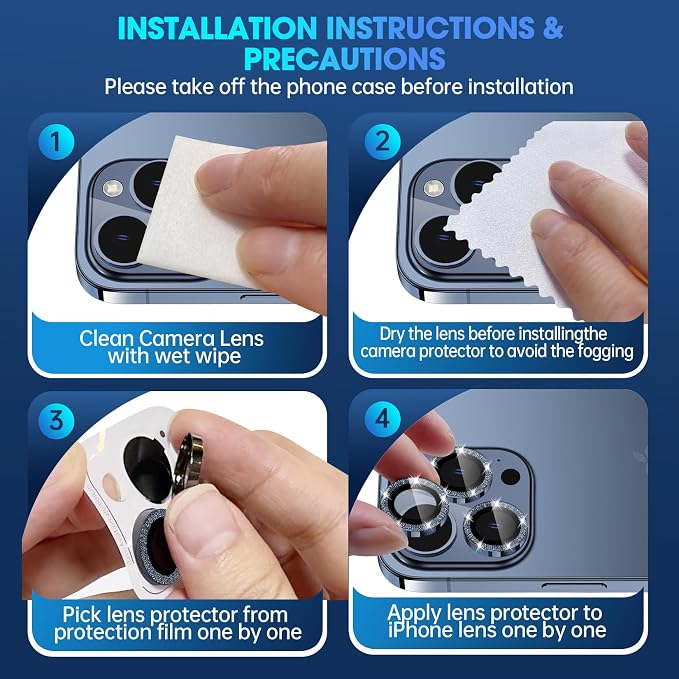 INSTALLATION INSTRUCTIONS & PRECAUTIONS

Please take off the phone case before installation

1

Clean Camera Lens with wet wipe

2

Dry the lens before installingthe camera protector to avoid the fogging

3

Pick lens protector from protection film one by one

4

Apply lens protector to iPhone lens one by one