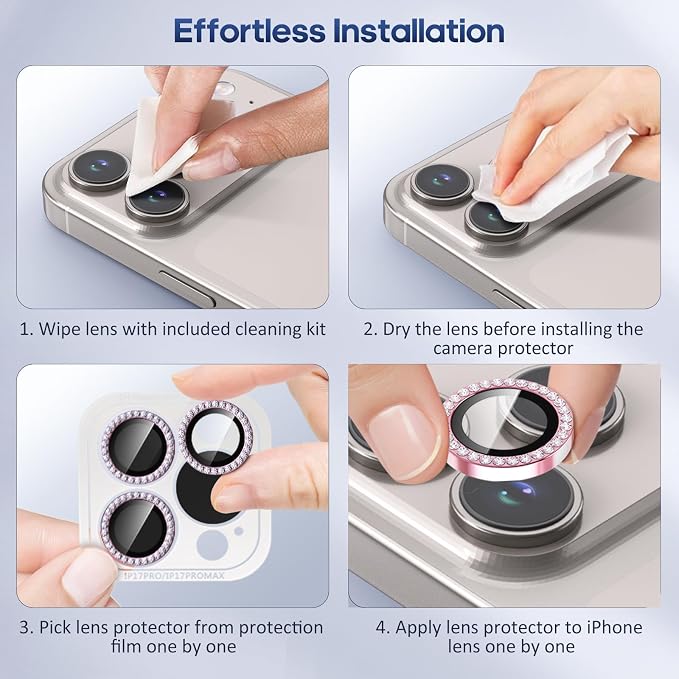 Effortless Installation

1. Wipe lens with included cleaning kit

2. Dry the lens before installing the camera protector

IP17PRO/IP17PROMAX

3. Pick lens protector from protection film one by one

4. Apply lens protector to iPhone lens one by one