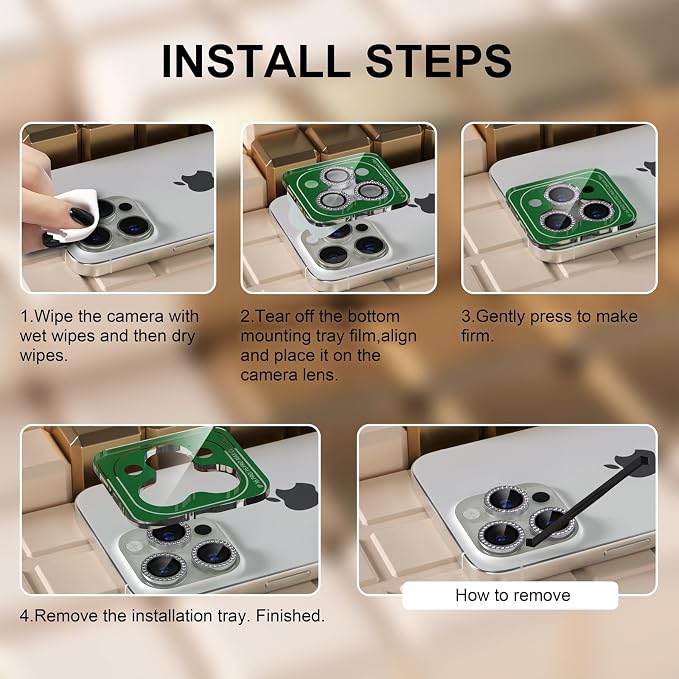 INSTALL STEPS

1.Wipe the camera with wet wipes and then dry wipes.

2.Tear off the bottom mounting tray film,align and place it on the camera lens.

3.Gently press to make firm.

4.Remove the installation tray. Finished.

How to remove