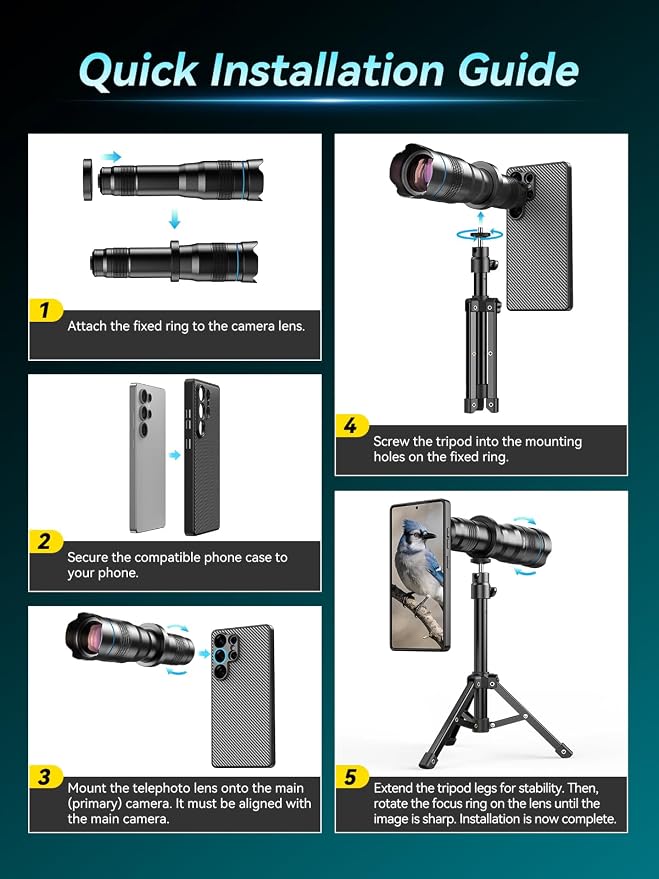 Quick Installation Guide

1
Attach the fixed ring to the camera lens.

2
Secure the compatible phone case to your phone.

3
Mount the telephoto lens onto the main (primary) camera. It must be aligned with the main camera.

4
Screw the tripod into the mounting holes on the fixed ring.

5
Extend the tripod legs for stability. Then, rotate the focus ring on the lens until the image is sharp. Installation is now complete.