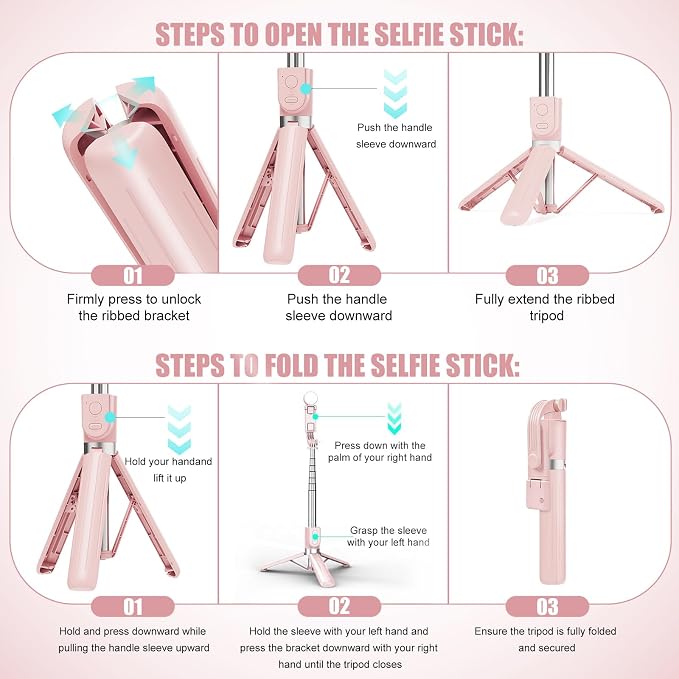 STEPS TO OPEN THE SELFIE STICK:

Push the handle sleeve downward

01
Firmly press to unlock the ribbed bracket

02
Push the handle sleeve downward

03
Fully extend the ribbed tripod

STEPS TO FOLD THE SELFIE STICK:

Hold your handand lift it up

Press down with the palm of your right hand

Grasp the sleeve with your left hand

01
Hold and press downward while pulling the handle sleeve upward

02
Hold the sleeve with your left hand and press the bracket downward with your right hand until the tripod closes

03
Ensure the tripod is fully folded and secured