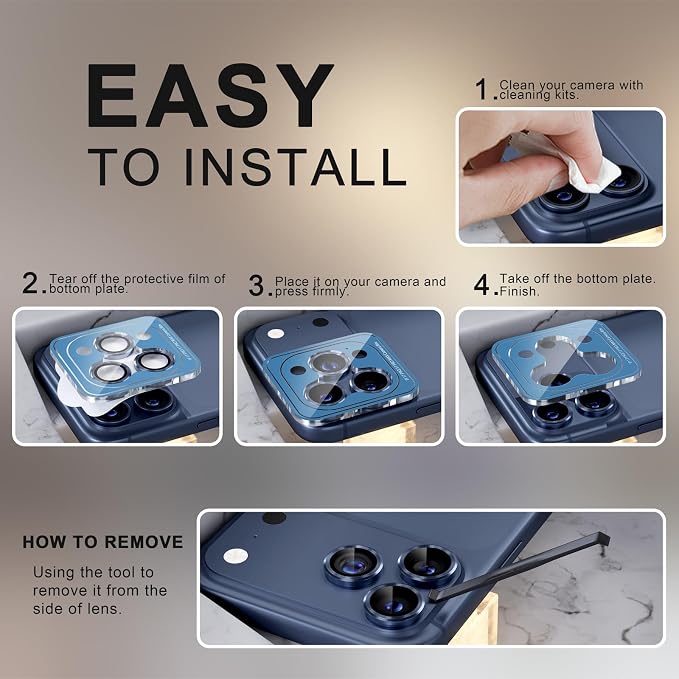 EASY
TO INSTALL

1. Clean your camera with cleaning kits.

2. Tear off the protective film of bottom plate.

3. Place it on your camera and press firmly.

4. Take off the bottom plate. Finish.

HOW TO REMOVE

Using the tool to remove it from the side of lens.