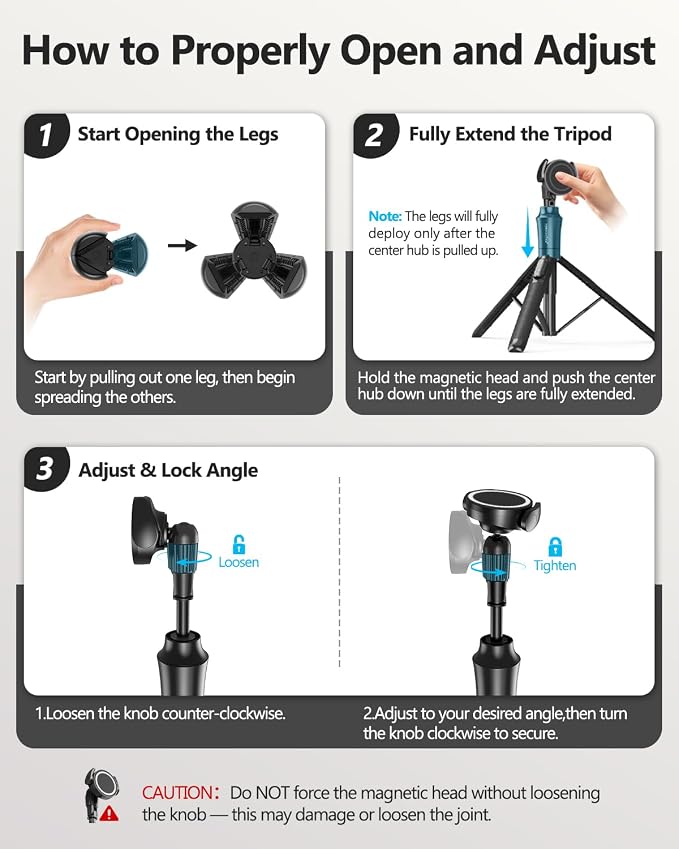 How to Properly Open and Adjust

1 Start Opening the Legs

Start by pulling out one leg, then begin spreading the others.

2 Fully Extend the Tripod

Note: The legs will fully deploy only after the center hub is pulled up.

Hold the magnetic head and push the center hub down until the legs are fully extended.

3 Adjust & Lock Angle

Loosen

Tighten

1.Loosen the knob counter-clockwise.

2.Adjust to your desired angle,then turn the knob clockwise to secure.

CAUTION: Do NOT force the magnetic head without loosening the knob — this may damage or loosen the joint.