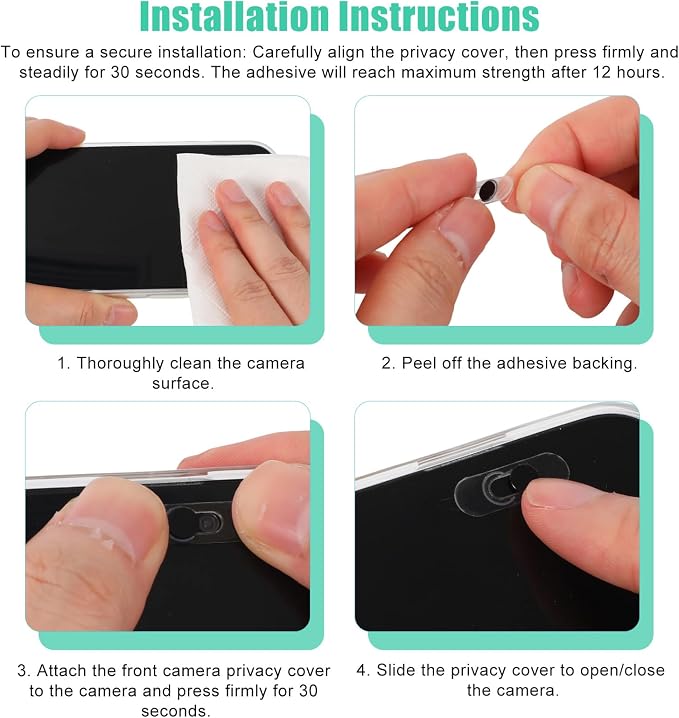 Installation Instructions

To ensure a secure installation: Carefully align the privacy cover, then press firmly and steadily for 30 seconds. The adhesive will reach maximum strength after 12 hours.

1. Thoroughly clean the camera surface.

2. Peel off the adhesive backing.

3. Attach the front camera privacy cover to the camera and press firmly for 30 seconds.

4. Slide the privacy cover to open/close the camera.