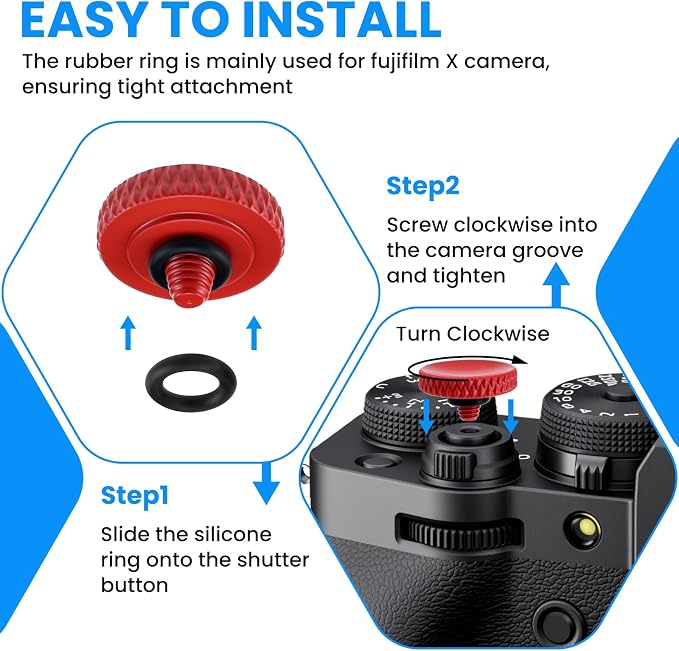 EASY TO INSTALL

The rubber ring is mainly used for fujifilm X camera, ensuring tight attachment

Step2

Screw clockwise into the camera groove and tighten

Turn Clockwise

Step1

Slide the silicone ring onto the shutter button