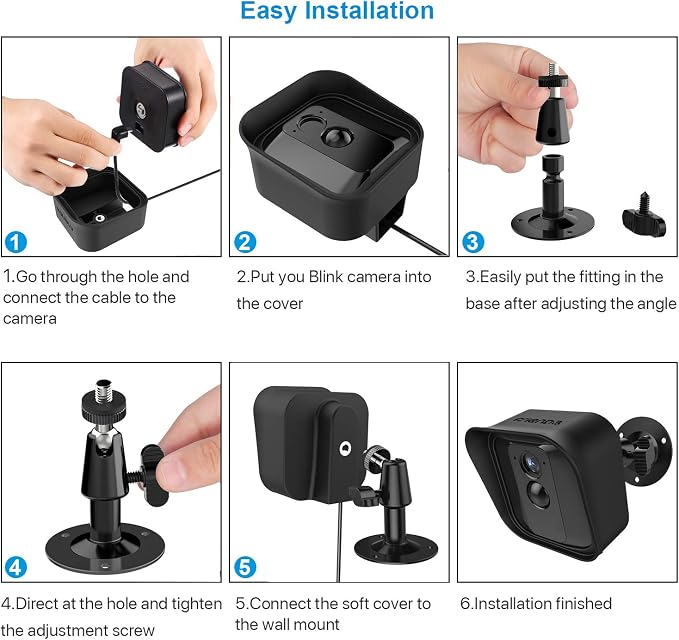 Easy Installation

1

1.Go through the hole and connect the cable to the camera

2

2.Put you Blink camera into the cover

3

3.Easily put the fitting in the base after adjusting the angle

4

4.Direct at the hole and tighten the adjustment screw

5

5.Connect the soft cover to the wall mount

6.Installation finished