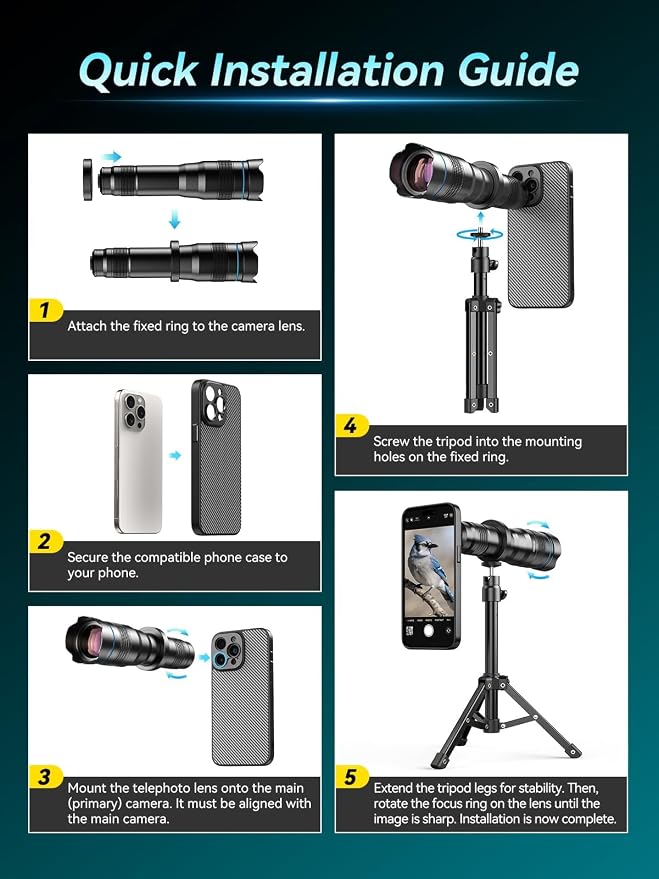 Quick Installation Guide

1
Attach the fixed ring to the camera lens.

2
Secure the compatible phone case to your phone.

3
Mount the telephoto lens onto the main (primary) camera. It must be aligned with the main camera.

4
Screw the tripod into the mounting holes on the fixed ring.

5
Extend the tripod legs for stability. Then, rotate the focus ring on the lens until the image is sharp. Installation is now complete.