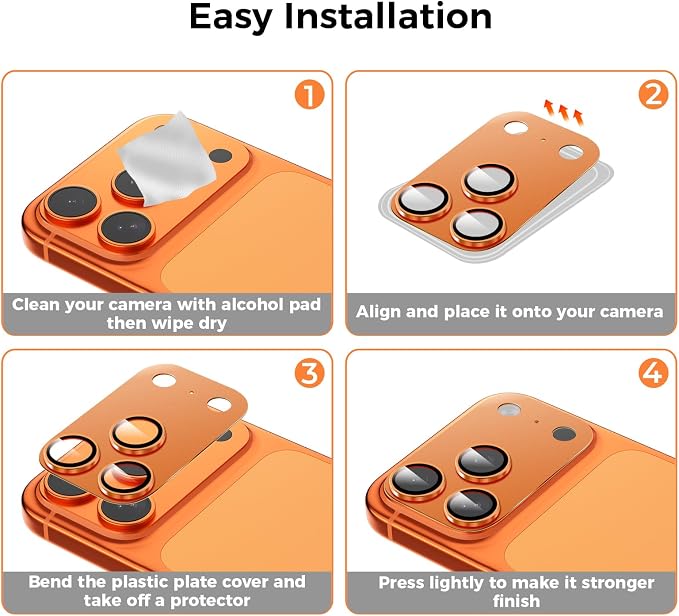 Easy Installation

1

Clean your camera with alcohol pad then wipe dry

2

Align and place it onto your camera

3

Bend the plastic plate cover and take off a protector

4

Press lightly to make it stronger finish