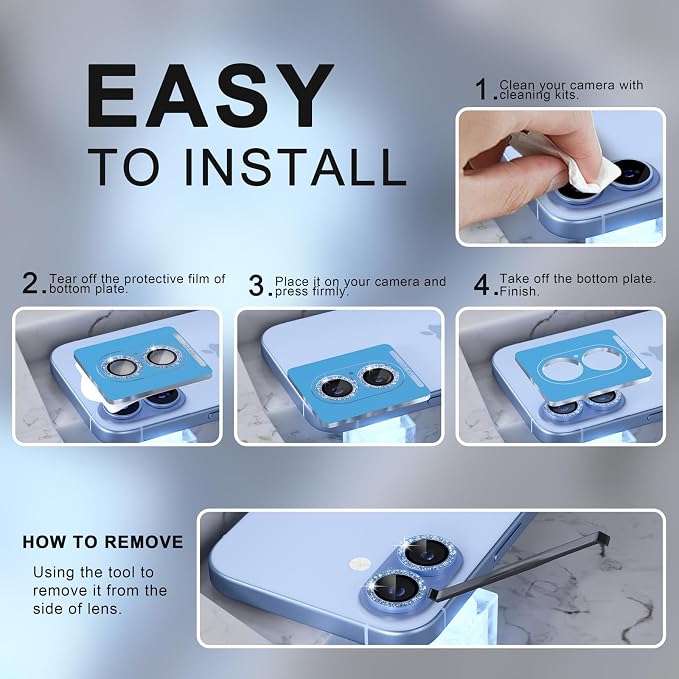 EASY
TO INSTALL

1. Clean your camera with cleaning kits.

2. Tear off the protective film of bottom plate.

3. Place it on your camera and press firmly.

4. Take off the bottom plate. Finish.

HOW TO REMOVE

Using the tool to remove it from the side of lens.