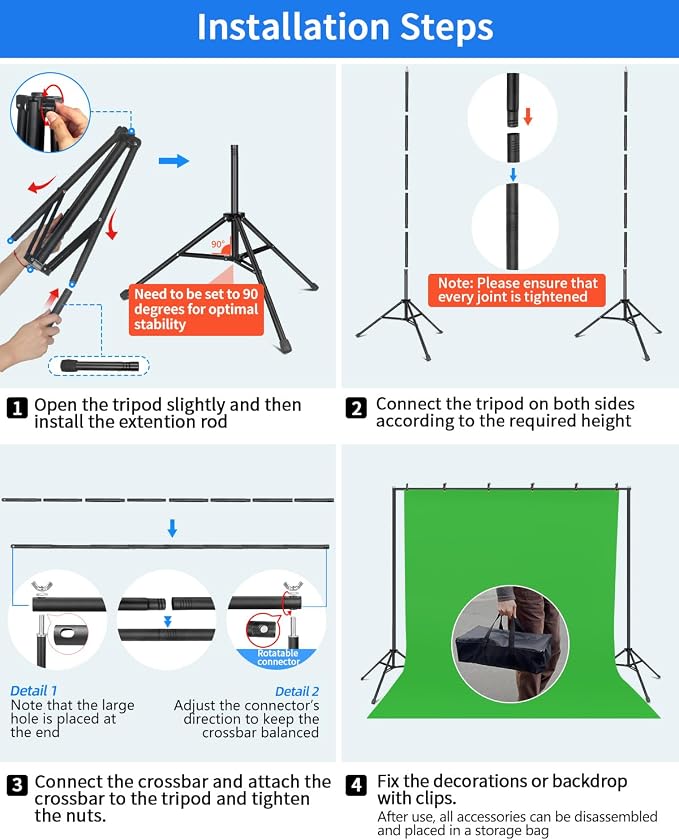 Installation Steps

90°

Need to be set to 90 degrees for optimal stability

Note: Please ensure that every joint is tightened

1 Open the tripod slightly and then install the extention rod

2 Connect the tripod on both sides according to the required height

Rotatable connector

Detail 1
Note that the large hole is placed at the end

Detail 2
Adjust the connector's direction to keep the crossbar balanced

3 Connect the crossbar and attach the crossbar to the tripod and tighten the nuts.

4 Fix the decorations or backdrop with clips.
After use, all accessories can be disassembled and placed in a storage bag