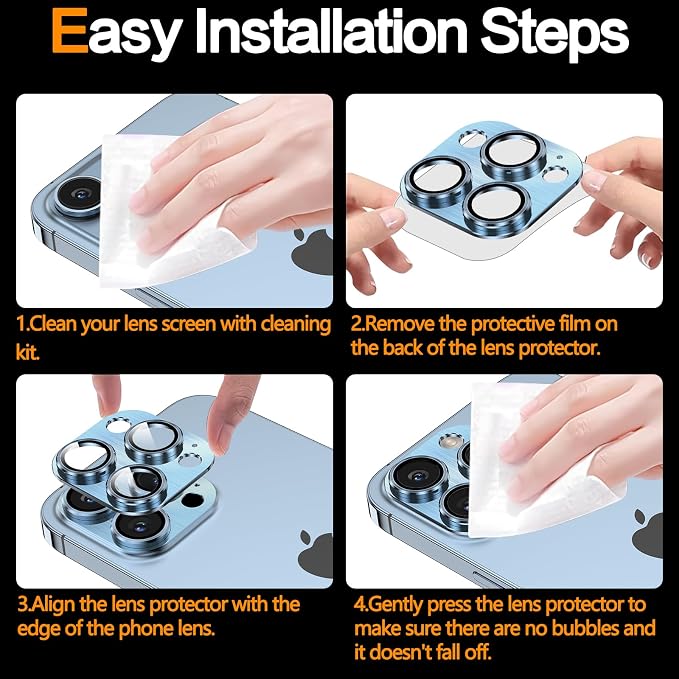 Easy Installation Steps

1.Clean your lens screen with cleaning kit.

2.Remove the protective film on the back of the lens protector.

3.Align the lens protector with the edge of the phone lens.

4.Gently press the lens protector to make sure there are no bubbles and it doesn't fall off.