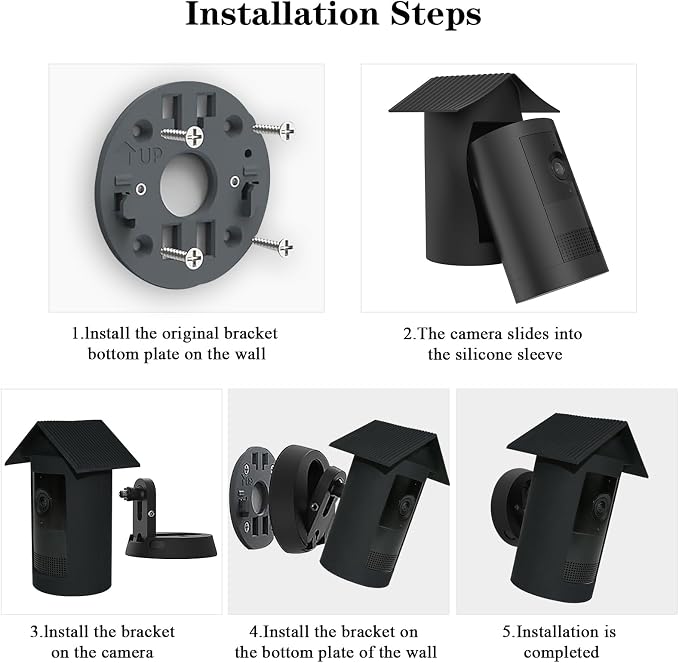 Installation Steps

UP

1.Install the original bracket bottom plate on the wall

2.The camera slides into the silicone sleeve

3.Install the bracket on the camera

4.Install the bracket on the bottom plate of the wall

5.Installation is completed