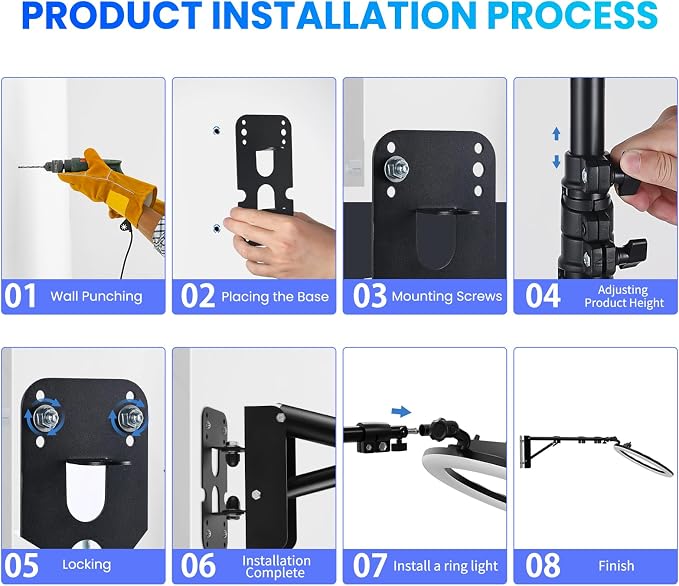 PRODUCT INSTALLATION PROCESS

01 Wall Punching

02 Placing the Base

03 Mounting Screws

04 Adjusting Product Height

05 Locking

06 Installation Complete

07 Install a ring light

08 Finish