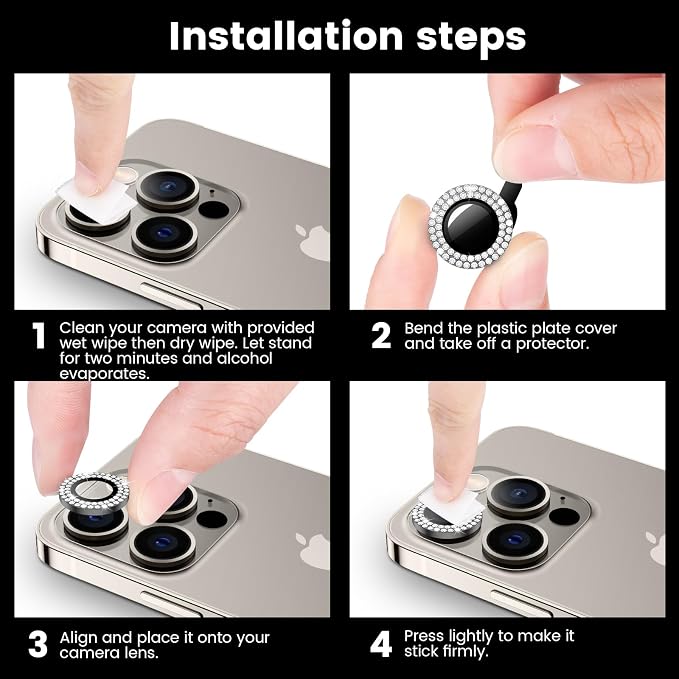 Installation steps

1 Clean your camera with provided wet wipe then dry wipe. Let stand for two minutes and alcohol evaporates.

2 Bend the plastic plate cover and take off a protector.

3 Align and place it onto your camera lens.

4 Press lightly to make it stick firmly.