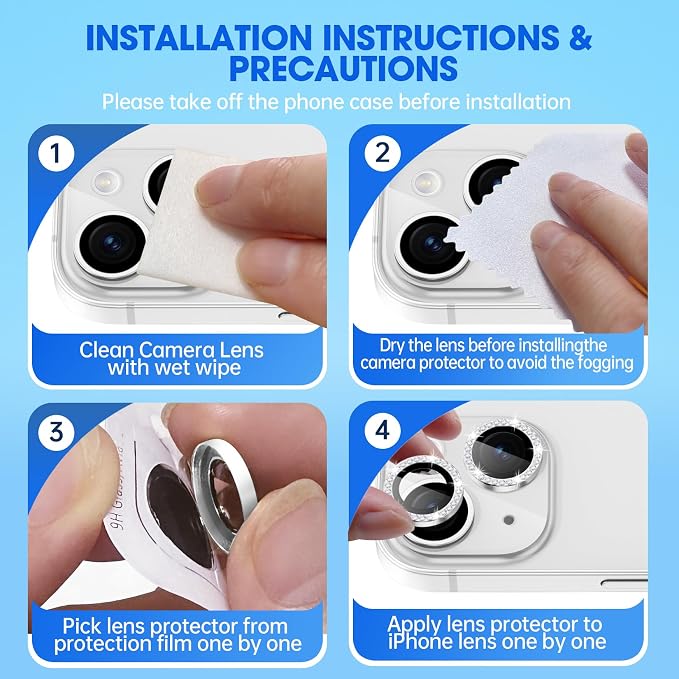 INSTALLATION INSTRUCTIONS & PRECAUTIONS

Please take off the phone case before installation

1

Clean Camera Lens with wet wipe

2

Dry the lens before installingthe camera protector to avoid the fogging

3

9H Glass

Pick lens protector from protection film one by one

4

Apply lens protector to iPhone lens one by one