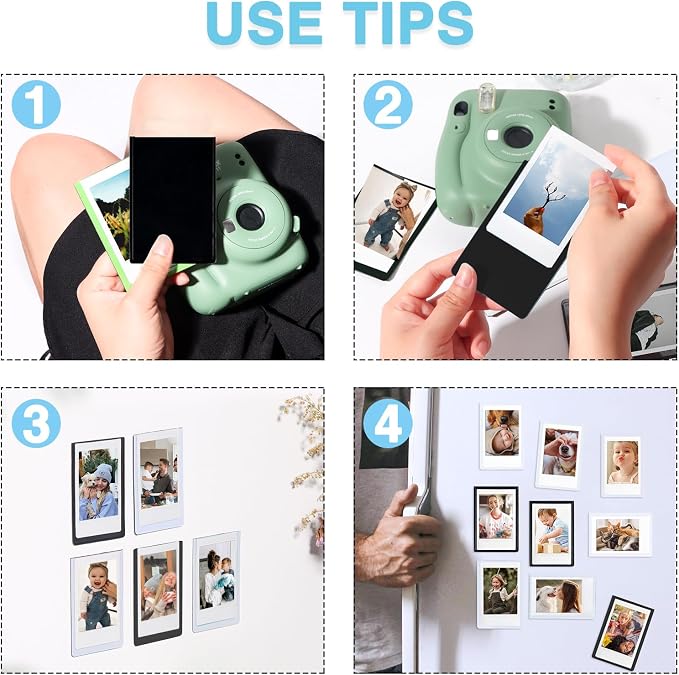 USE TIPS

1

2

3

4