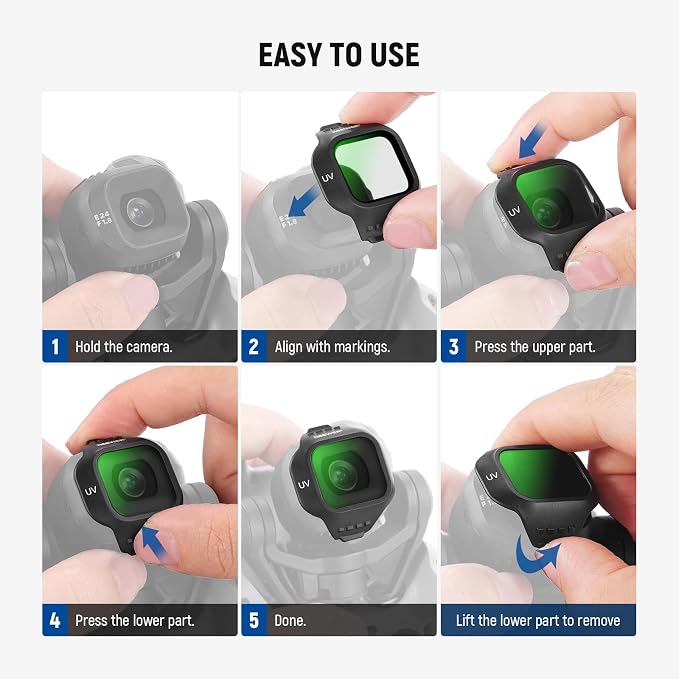 EASY TO USE

E24 F1.8

1 Hold the camera.

UV

E24 F1.8

2 Align with markings.

UV

3 Press the upper part.

UV

4 Press the lower part.

UV

5 Done.

UV

Lift the lower part to remove