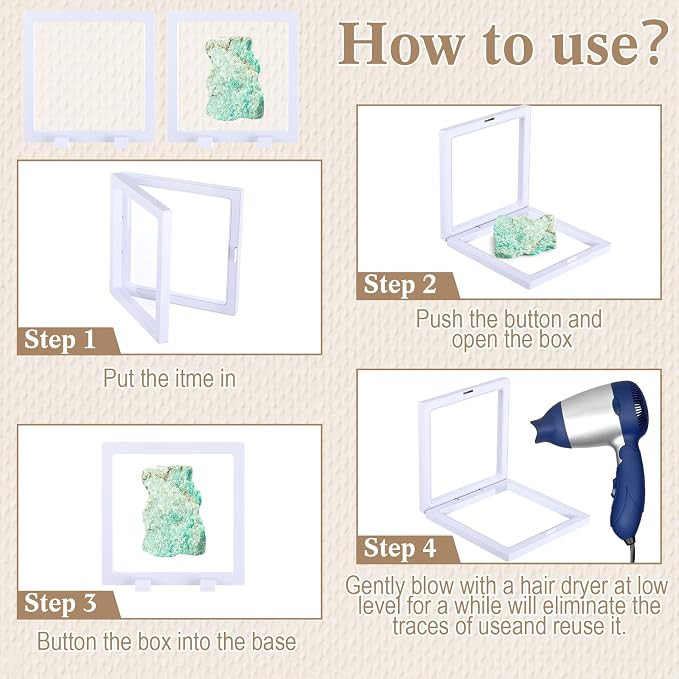 How to use?

Step 1

Put the itme in

Step 2

Push the button and open the box

Step 3

Button the box into the base

Step 4

Gently blow with a hair dryer at low level for a while will eliminate the traces of useand reuse it.