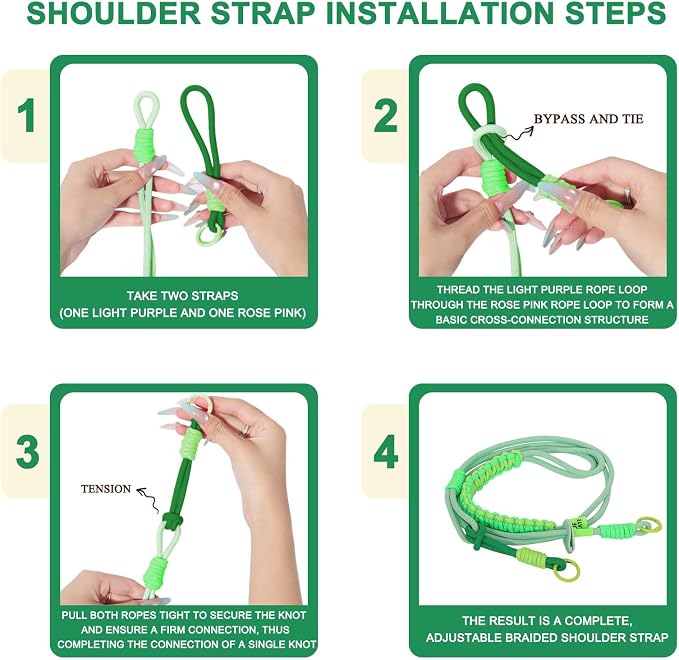 SHOULDER STRAP INSTALLATION STEPS

1

TAKE TWO STRAPS (ONE LIGHT PURPLE AND ONE ROSE PINK)

2

BYPASS AND TIE

THREAD THE LIGHT PURPLE ROPE LOOP THROUGH THE ROSE PINK ROPE LOOP TO FORM A BASIC CROSS-CONNECTION STRUCTURE

3

TENSION

PULL BOTH ROPES TIGHT TO SECURE THE KNOT AND ENSURE A FIRM CONNECTION, THUS COMPLETING THE CONNECTION OF A SINGLE KNOT

4

THE RESULT IS A COMPLETE, ADJUSTABLE BRAIDED SHOULDER STRAP