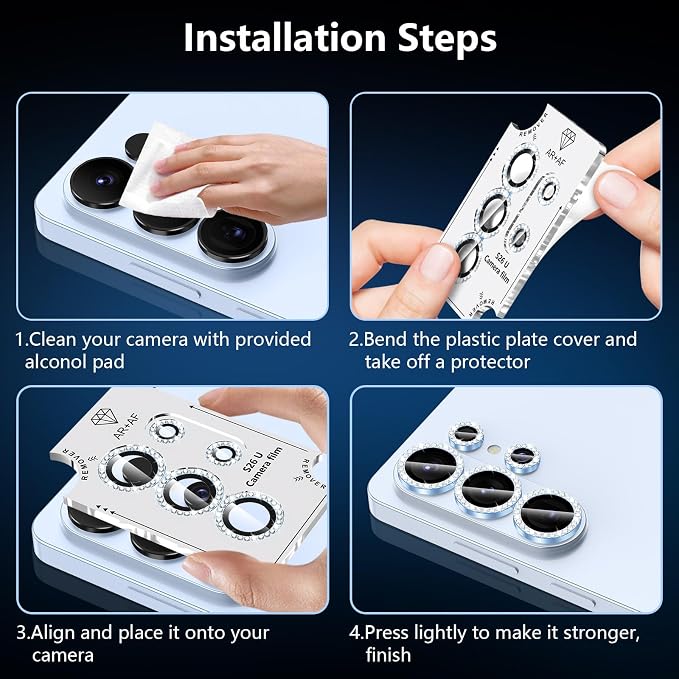 Installation Steps

REMOVER
AR+AF
S26 U
Camera film
REMOVER

1.Clean your camera with provided alconol pad

2.Bend the plastic plate cover and take off a protector

AR+AF
REMOVER
S26 U
Camera film
REMOVER

3.Align and place it onto your camera

4.Press lightly to make it stronger, finish