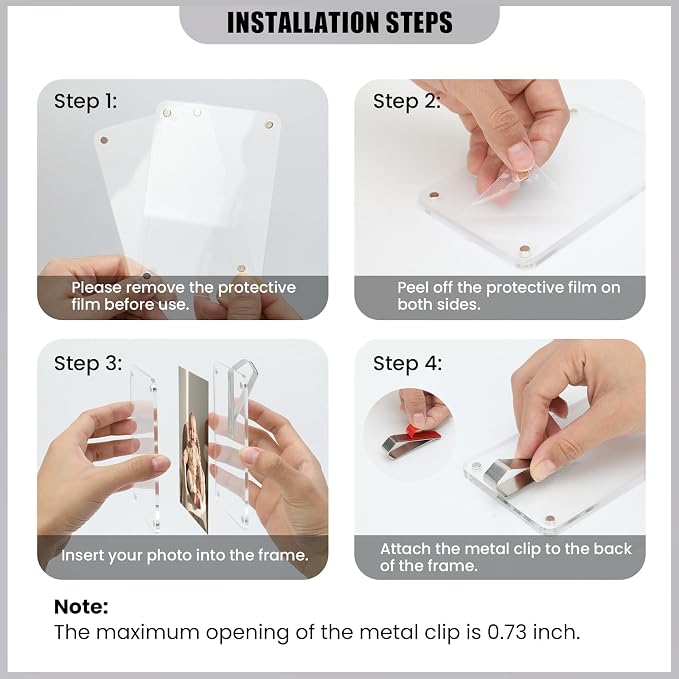 INSTALLATION STEPS

Step 1:

Please remove the protective film before use.

Step 2:

Peel off the protective film on both sides.

Step 3:

Insert your photo into the frame.

Step 4:

Attach the metal clip to the back of the frame.

Note:
The maximum opening of the metal clip is 0.73 inch.