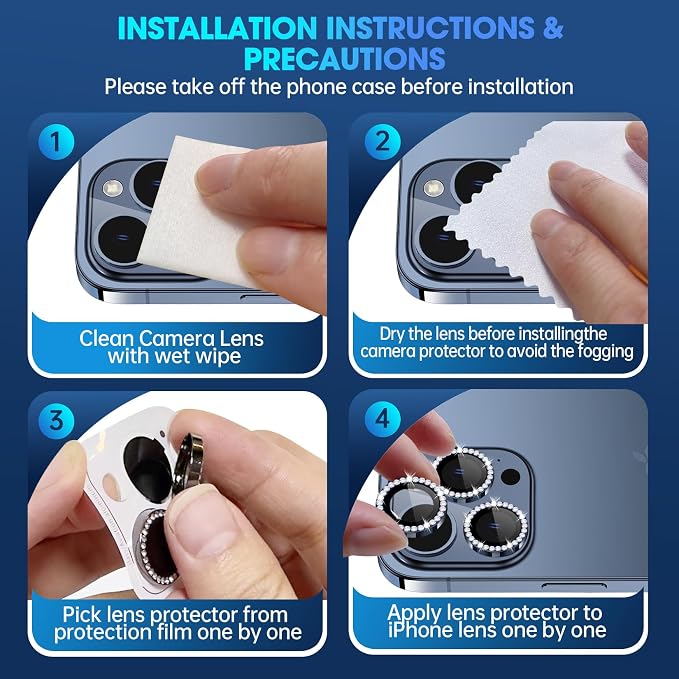 INSTALLATION INSTRUCTIONS & PRECAUTIONS
Please take off the phone case before installation

1
Clean Camera Lens with wet wipe

2
Dry the lens before installingthe camera protector to avoid the fogging

3
Pick lens protector from protection film one by one

4
Apply lens protector to iPhone lens one by one