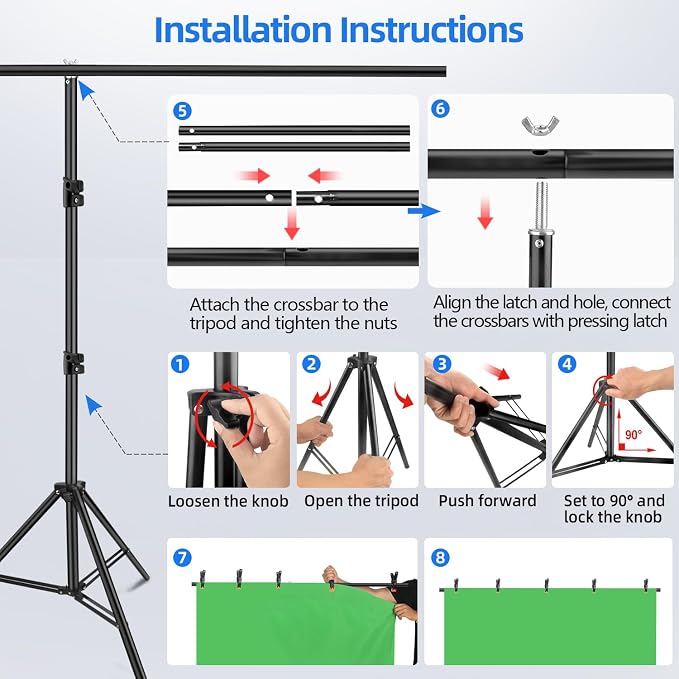 Installation Instructions

5

Attach the crossbar to the tripod and tighten the nuts

6

Align the latch and hole, connect the crossbars with pressing latch

1

Loosen the knob

2

Open the tripod

3

Push forward

4

90°

Set to 90° and lock the knob

7

8