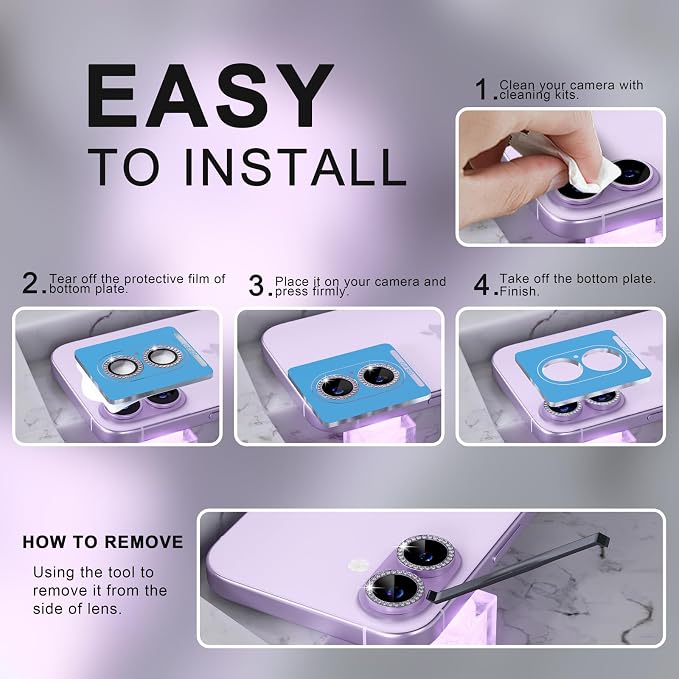 EASY
TO INSTALL

1. Clean your camera with cleaning kits.

2. Tear off the protective film of bottom plate.

3. Place it on your camera and press firmly.

4. Take off the bottom plate. Finish.

HOW TO REMOVE

Using the tool to remove it from the side of lens.