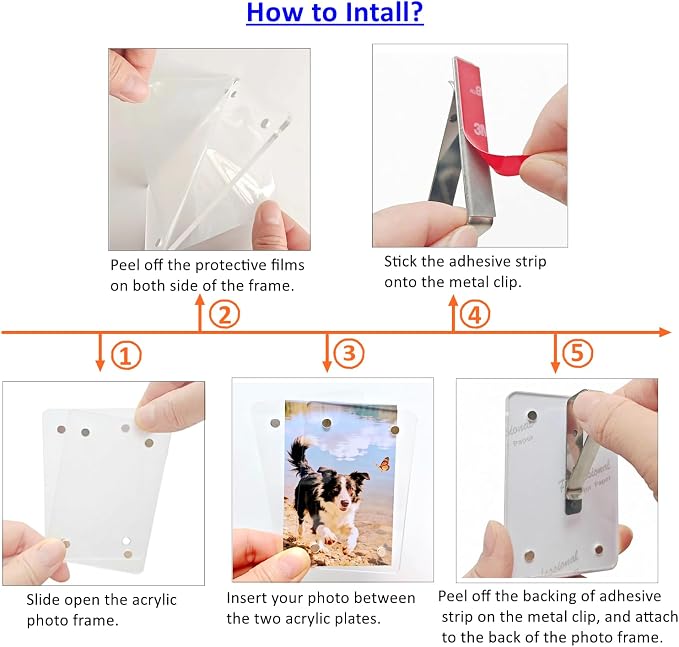 How to Intall?

Peel off the protective films on both side of the frame.

Stick the adhesive strip onto the metal clip.

②

④

①

③

⑤

Slide open the acrylic photo frame.

Insert your photo between the two acrylic plates.

Peel off the backing of adhesive strip on the metal clip, and attach to the back of the photo frame.