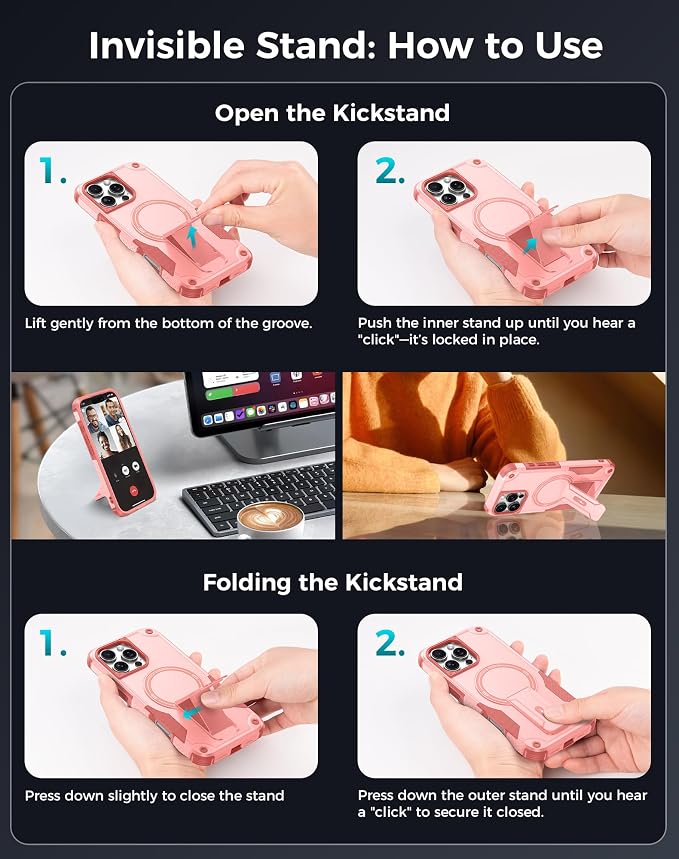 Invisible Stand: How to Use

Open the Kickstand

1.

Lift gently from the bottom of the groove.

2.

Push the inner stand up until you hear a "click"—it's locked in place.

Folding the Kickstand

1.

Press down slightly to close the stand

2.

Press down the outer stand until you hear a "click" to secure it closed.