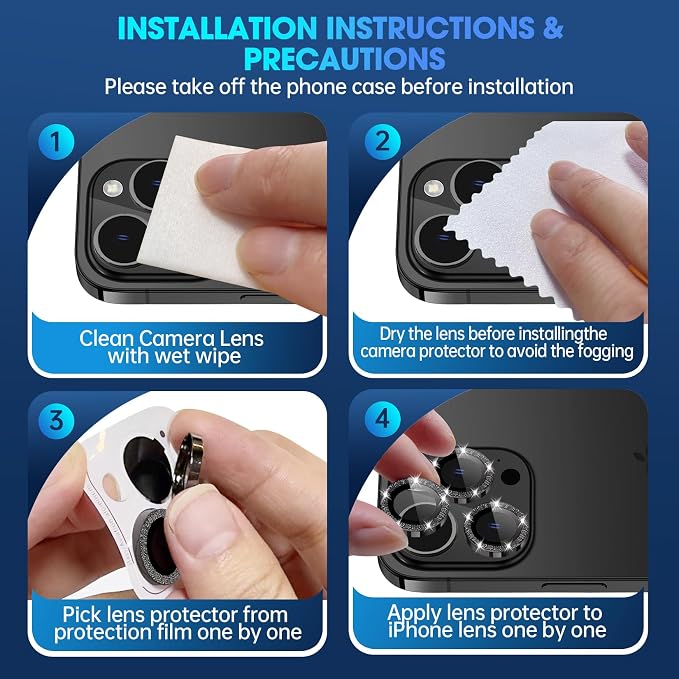 INSTALLATION INSTRUCTIONS & PRECAUTIONS
Please take off the phone case before installation

1
Clean Camera Lens with wet wipe

2
Dry the lens before installingthe camera protector to avoid the fogging

3
Pick lens protector from protection film one by one

4
Apply lens protector to iPhone lens one by one