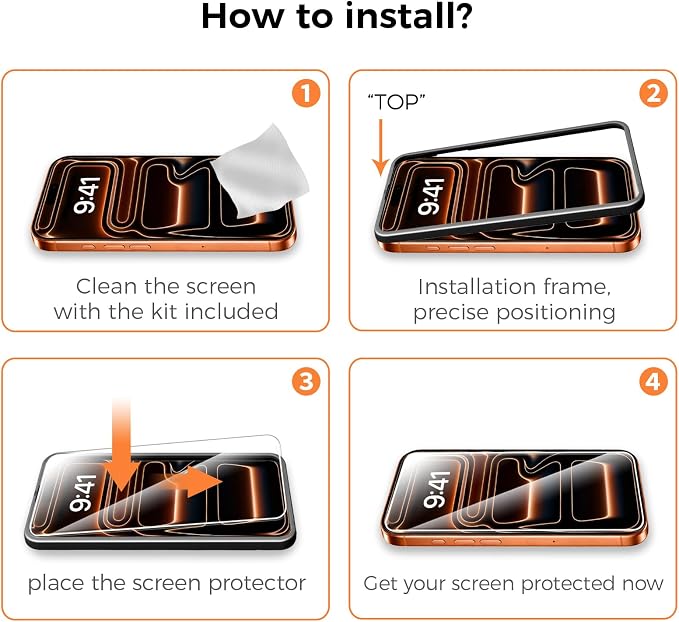 How to install?

1

9:41

Clean the screen with the kit included

2

"TOP"

9:41

Installation frame, precise positioning

3

9:41

place the screen protector

4

9:41

Get your screen protected now