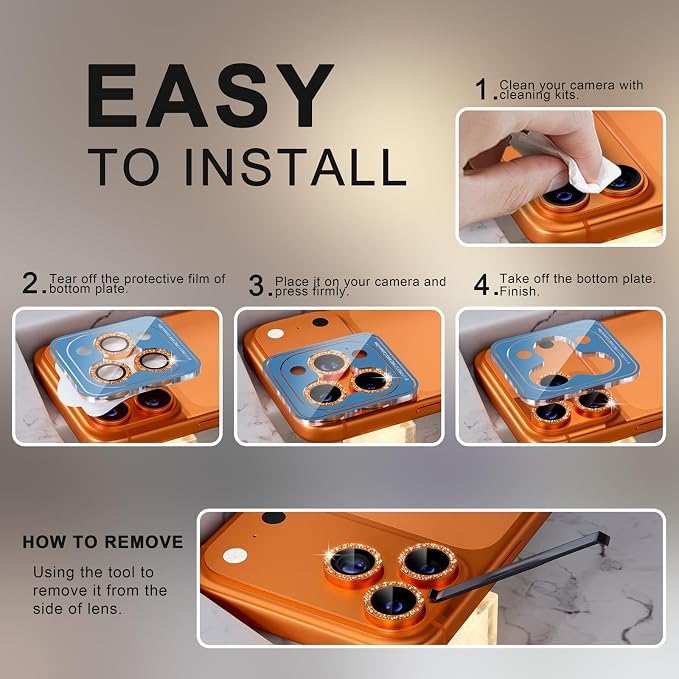 EASY
TO INSTALL

1. Clean your camera with cleaning kits.

2. Tear off the protective film of bottom plate.

3. Place it on your camera and press firmly.

4. Take off the bottom plate. Finish.

HOW TO REMOVE

Using the tool to remove it from the side of lens.