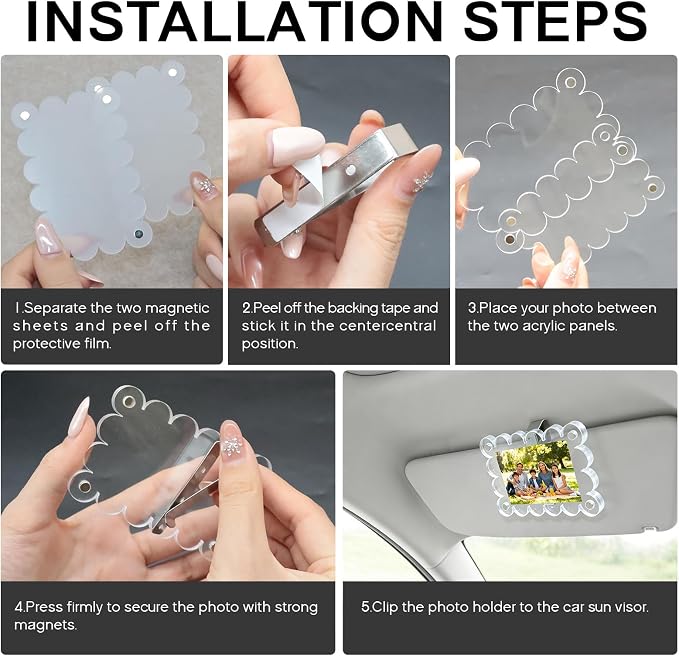 INSTALLATION STEPS

1.Separate the two magnetic sheets and peel off the protective film.

2.Peel off the backing tape and stick it in the centercentral position.

3.Place your photo between the two acrylic panels.

4.Press firmly to secure the photo with strong magnets.

5.Clip the photo holder to the car sun visor.